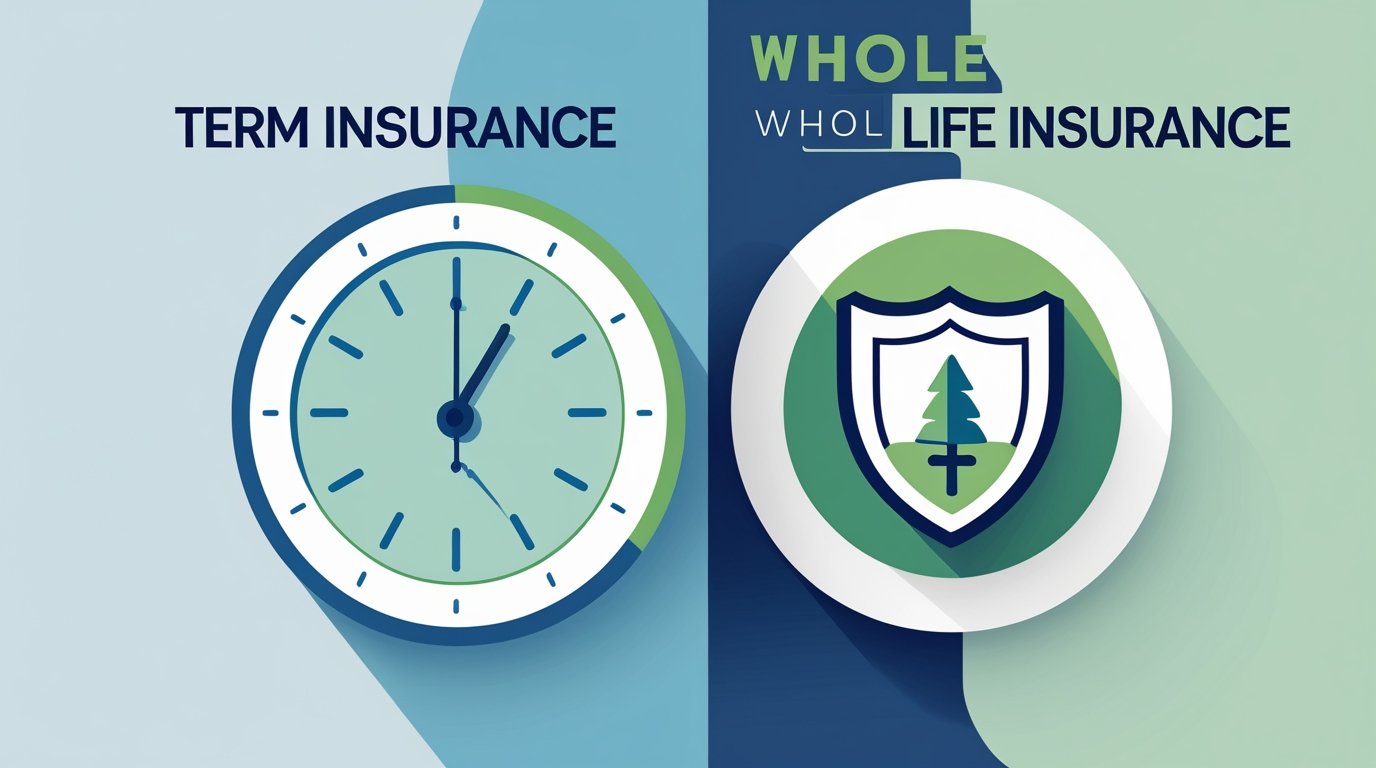 TERM INSURANCE

WHOLE
WHOL LIFE INSURANCE